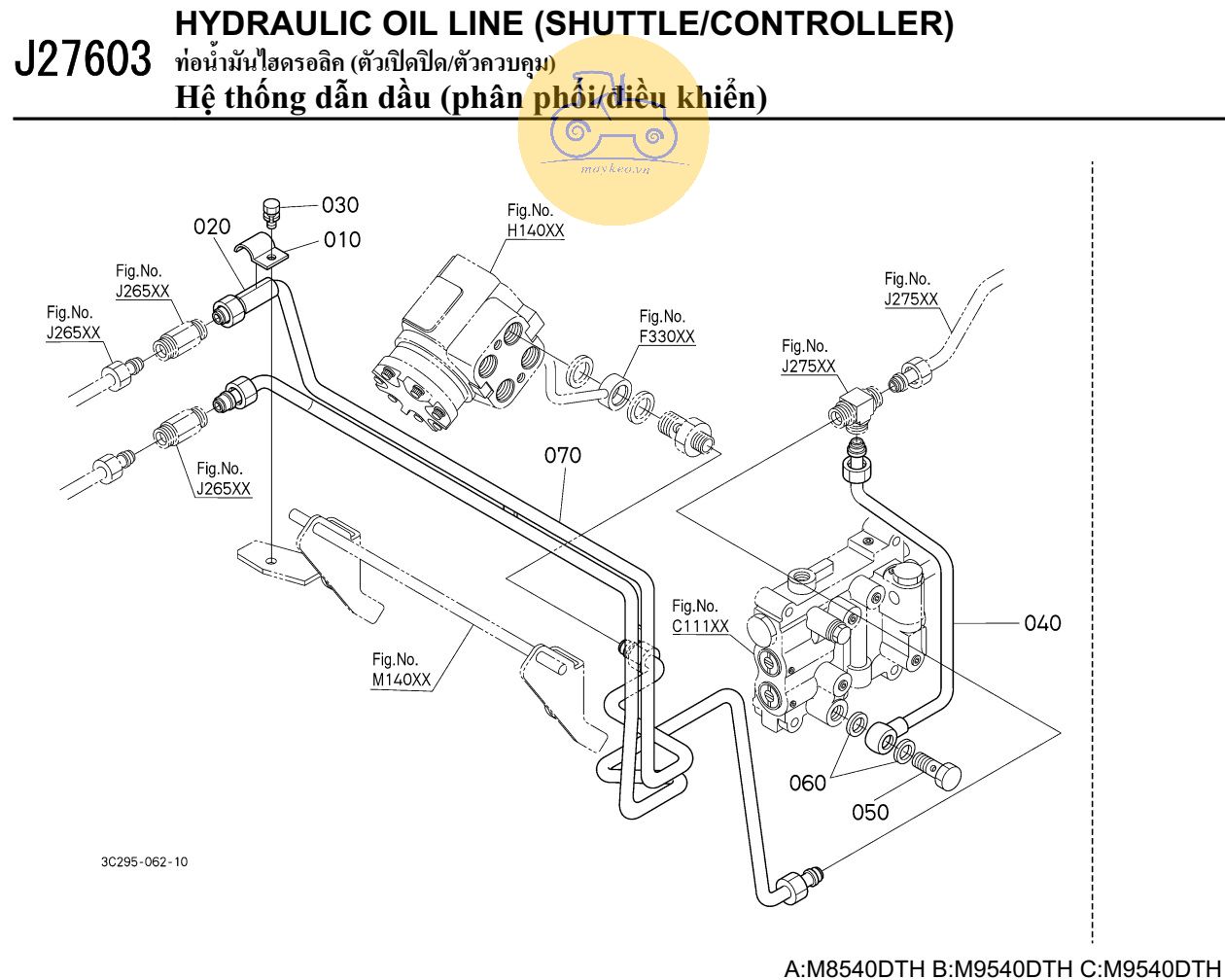 J27603 HYDRAULIC OIL LINE (SHUTTLE/CONTROLLER)
ท่อน้ำมันไฮดรอลิค (ตัวเปิดปิด/ตัวควบคุม)
Hệ thống dẫn dầu (phân phối/điều khiển)

maykeo.vn

030
020
010
Fig.No. H140XX
Fig.No. J265XX
Fig.No. J265XX
Fig.No. F330XX
Fig.No. J275XX
Fig.No. J275XX
Fig.No. J265XX
070
Fig.No. C111XX
040
Fig.No. M140XX
060
050
3C295-062-10

A:M8540DTH B:M9540DTH C:M9540DTH